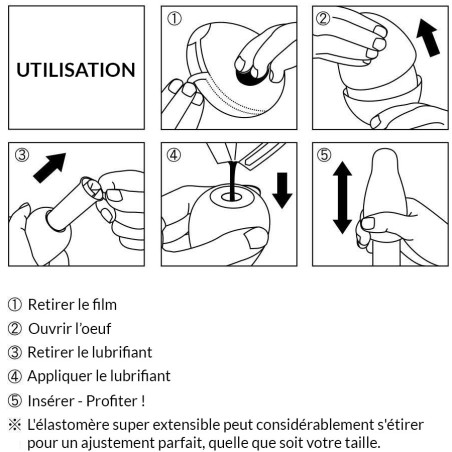 UTILISATION

①

②

③

④

⑤

① Retirer le film

② Ouvrir l'oeuf

③ Retirer le lubrifiant

④ Appliquer le lubrifiant

⑤ Insérer - Profiter !

※ L'élastomère super extensible peut considérablement s'étirer pour un ajustement parfait, quelle que soit votre taille.